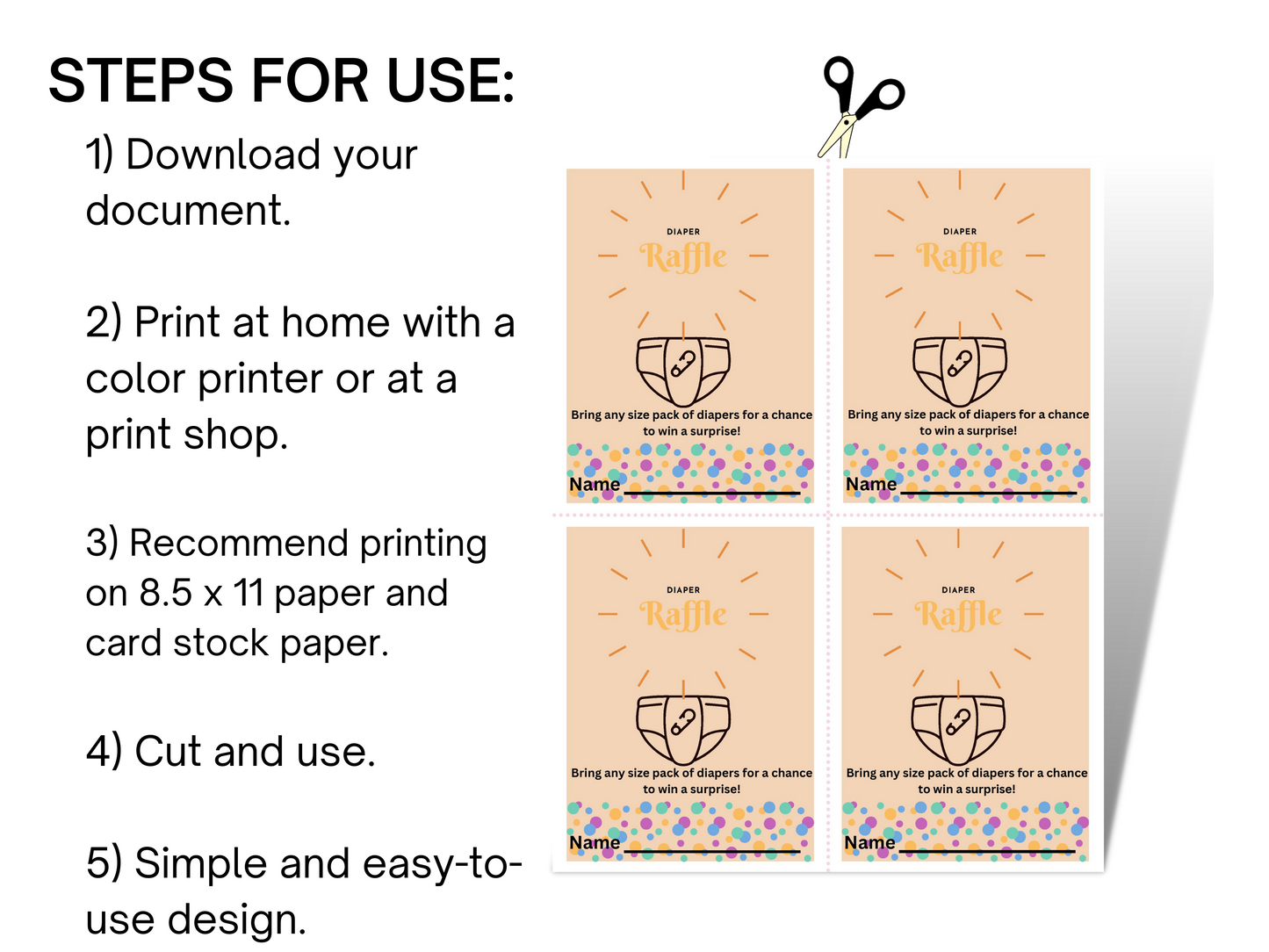 STEPS FOR USE:

1) Download your document.

2) Print at home with a color printer or at a print shop.

3) Recommend printing on 8.5 x 11 paper and card stock paper.

4) Cut and use.

5) Simple and easy-to-use design.

DIAPER
Raffle
Bring any size pack of diapers for a chance to win a surprise!
Name

DIAPER
Raffle
Bring any size pack of diapers for a chance to win a surprise!
Name

DIAPER
Raffle
Bring any size pack of diapers for a chance to win a surprise!
Name

DIAPER
Raffle
Bring any size pack of diapers for a chance to win a surprise!
Name